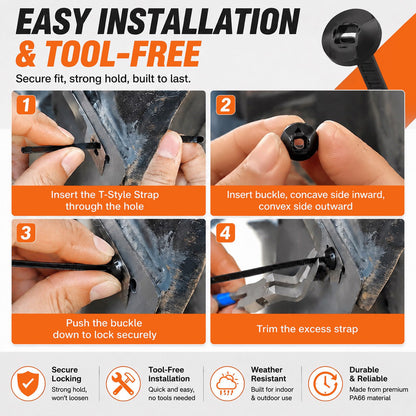 EASY INSTALLATION
& TOOL-FREE

Secure fit, strong hold, built to last.

1
Insert the T-Style Strap through the hole

2
Insert buckle, concave side inward, convex side outward

3
Push the buckle down to lock securely

4
Trim the excess strap

Secure Locking
Strong hold, won't loosen

Tool-Free Installation
Quick and easy, no tools needed

Weather Resistant
Built for indoor & outdoor use

Durable & Reliable
Made from premium PA66 material