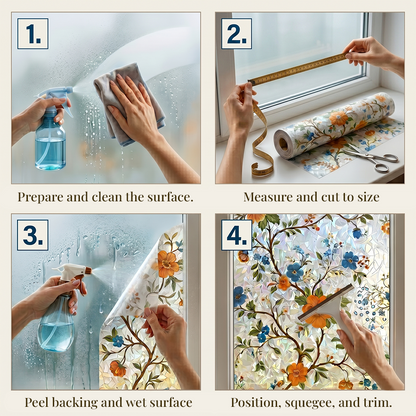 1.

Prepare and clean the surface.

2.

Measure and cut to size

3.

Peel backing and wet surface

4.

Position, squegee, and trim.