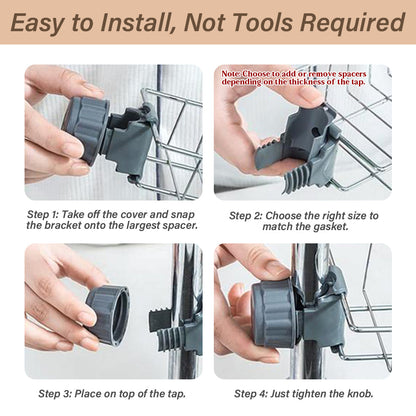 Easy to Install, Not Tools Required

Step 1: Take off the cover and snap the bracket onto the largest spacer.

Note: Choose to add or remove spacers depending on the thickness of the tap.

Step 2: Choose the right size to match the gasket.

Step 3: Place on top of the tap.

Step 4: Just tighten the knob.